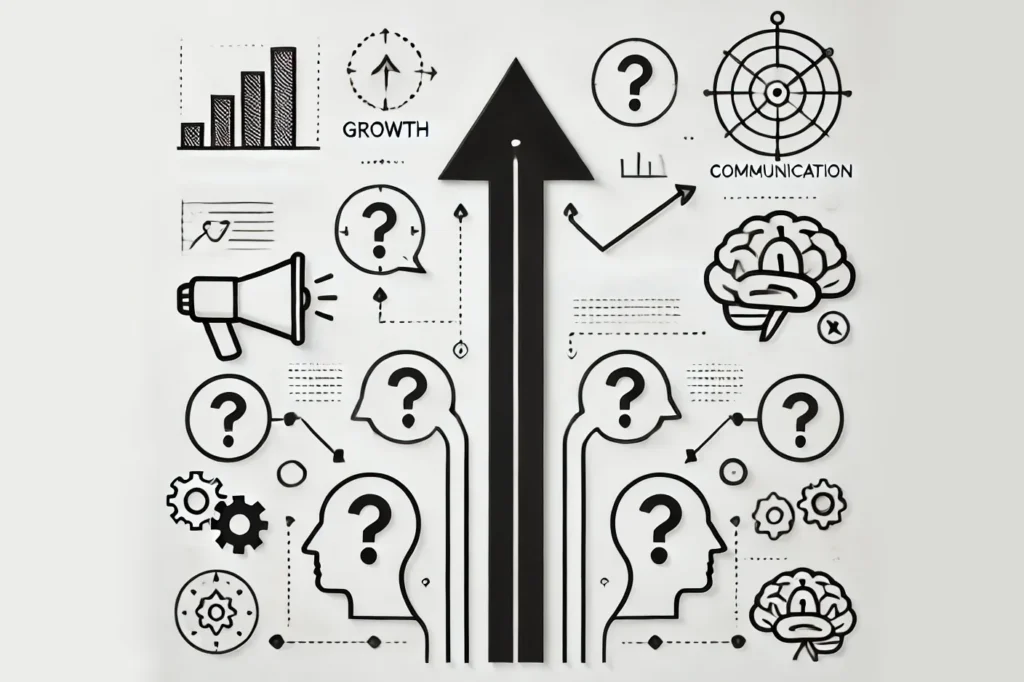 GROWTH
COMMUNICATION
?
?
?
?
?
?
?
?